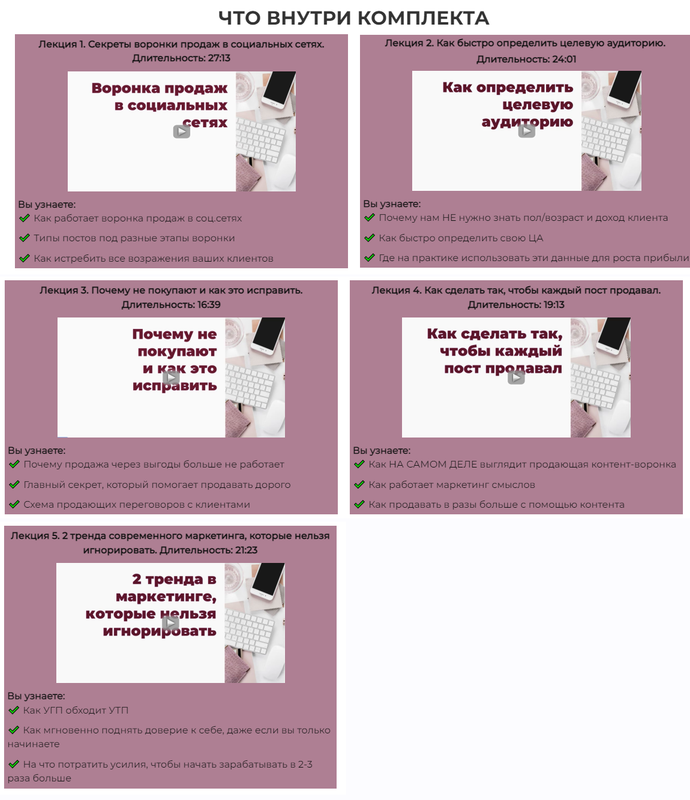 ЧТО ВНУТРИ КОМПЛЕКТА

Лекция 1. Секреты воронки продаж в социальных сетях. Длительность: 27:13

Воронка продаж в социальных сетях

Вы узнаете:
Как работает воронка продаж в соц.сетях
Типы постов под разные этапы воронки
Как истребить все возражения ваших клиентов

Лекция 2. Как быстро определить целевую аудиторию. Длительность: 24:01

Как определить целевую аудиторию

Вы узнаете:
Почему нам НЕ нужно знать пол/возраст и доход клиента
Как быстро определить свою ЦА
Где на практике использовать эти данные для роста прибыли

Лекция 3. Почему не покупают и как это исправить. Длительность: 16:39

Почему не покупают и как это исправить

Вы узнаете:
Почему продажа через выгоды больше не работает
Главный секрет, который помогает продавать дорого
Схема продающих переговоров с клиентами

Лекция 4. Как сделать так, чтобы каждый пост продавал. Длительность: 19:13

Как сделать так, чтобы каждый пост продавал

Вы узнаете:
Как НА САМОМ ДЕЛЕ выглядит продающая контент-воронка
Как работает маркетинг смыслов
Как продавать в разы больше с помощью контента

Лекция 5. 2 тренда современного маркетинга, которые нельзя игнорировать. Длительность: 21:23

2 тренда в маркетинге, которые нельзя игнорировать

Вы узнаете:
Как УГП обходит УТП
Как мгновенно поднять доверие к себе, даже если вы только начинаете
На что потратить усилия, чтобы начать зарабатывать в 2-3 раза больше